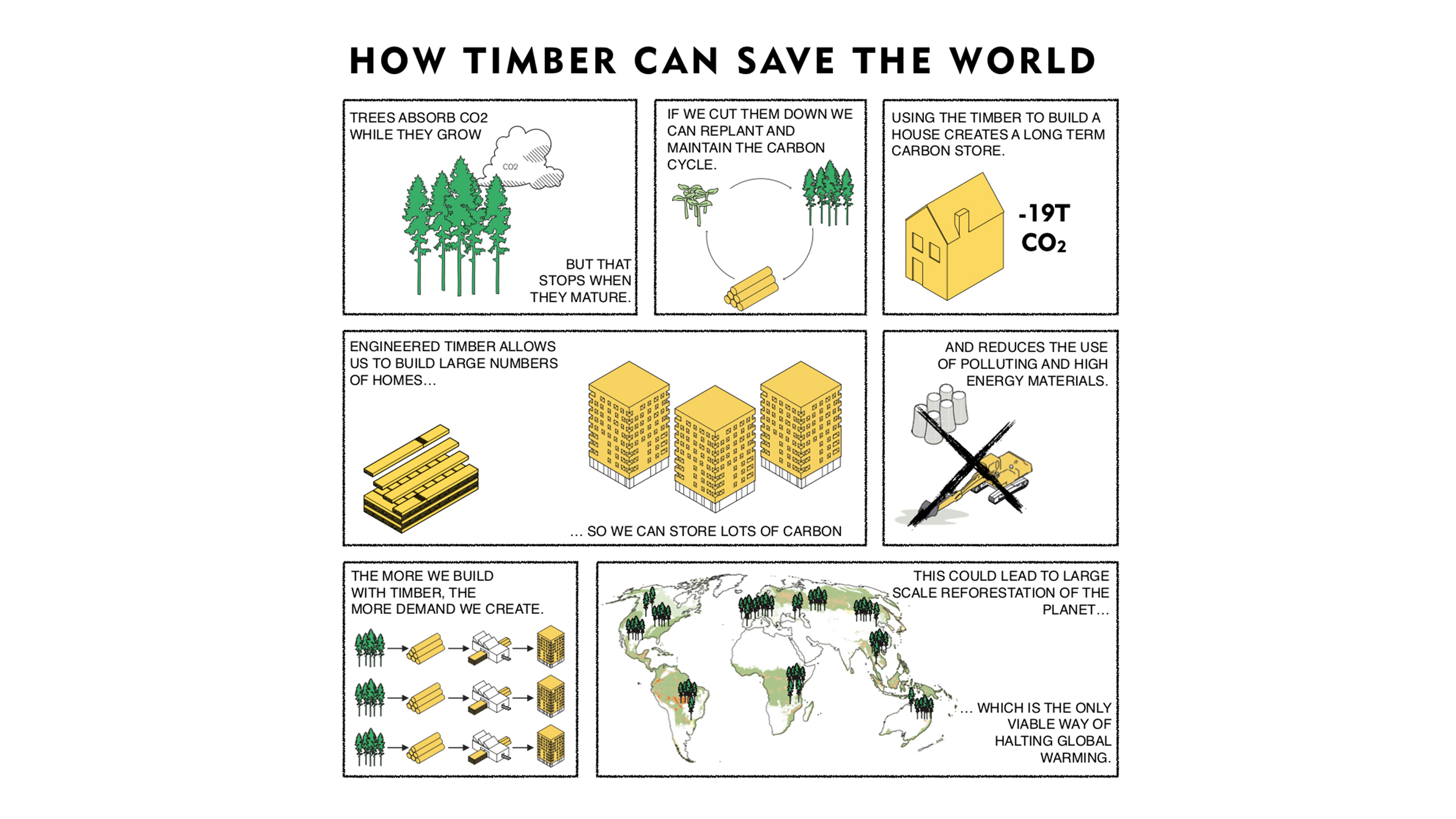 HOW TIMBER CAN SAVE THE WORLD

TREES ABSORB CO2 WHILE THEY GROW

CO2

BUT THAT STOPS WHEN THEY MATURE.

IF WE CUT THEM DOWN WE CAN REPLANT AND MAINTAIN THE CARBON CYCLE.

USING THE TIMBER TO BUILD A HOUSE CREATES A LONG TERM CARBON STORE.

-19T $CO_2$

ENGINEERED TIMBER ALLOWS US TO BUILD LARGE NUMBERS OF HOMES…

… SO WE CAN STORE LOTS OF CARBON

AND REDUCES THE USE OF POLLUTING AND HIGH ENERGY MATERIALS.

THE MORE WE BUILD WITH TIMBER, THE MORE DEMAND WE CREATE.

THIS COULD LEAD TO LARGE SCALE REFORESTATION OF THE PLANET…

… WHICH IS THE ONLY VIABLE WAY OF HALTING GLOBAL WARMING.